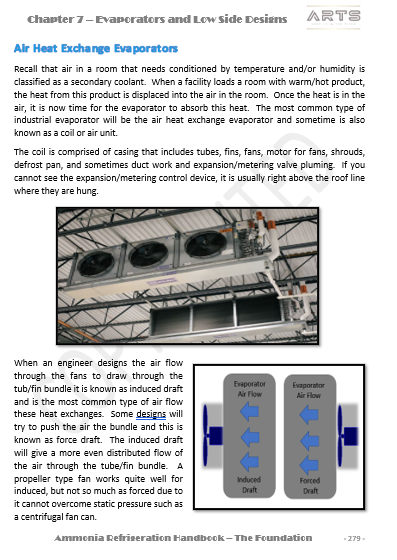 Chapter 7 – Evaporators and Low Side Designs

ARTS

Air Heat Exchange Evaporators

Recall that air in a room that needs conditioned by temperature and/or humidity is classified as a secondary coolant. When a facility loads a room with warm/hot product, the heat from this product is displaced into the air in the room. Once the heat is in the air, it is now time for the evaporator to absorb this heat. The most common type of industrial evaporator will be the air heat exchange evaporator and sometime is also known as a coil or air unit.

The coil is comprised of casing that includes tubes, fins, fans, motor for fans, shrouds, defrost pan, and sometimes duct work and expansion/metering valve pluming. If you cannot see the expansion/metering control device, it is usually right above the roof line where they are hung.

When an engineer designs the air flow through the fans to draw through the tub/fin bundle it is known as induced draft and is the most common type of air flow these heat exchanges. Some designs will try to push the air the bundle and this is known as force draft. The induced draft will give a more even distributed flow of the air through the tube/fin bundle. A propeller type fan works quite well for induced, but not so much as forced due to it cannot overcome static pressure such as a centrifugal fan can.

Evaporator Air Flow

Induced Draft

Evaporator Air Flow

Forced Draft

Ammonia Refrigeration Handbook – The Foundation

- 279 -